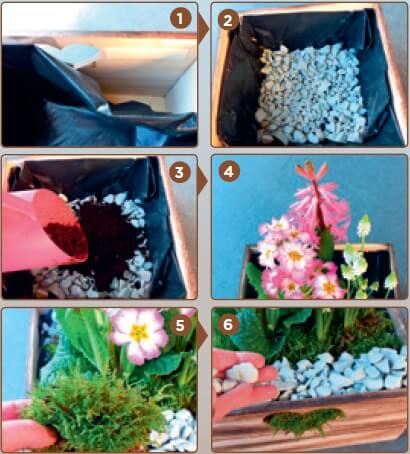 1
2
3
4
5
6